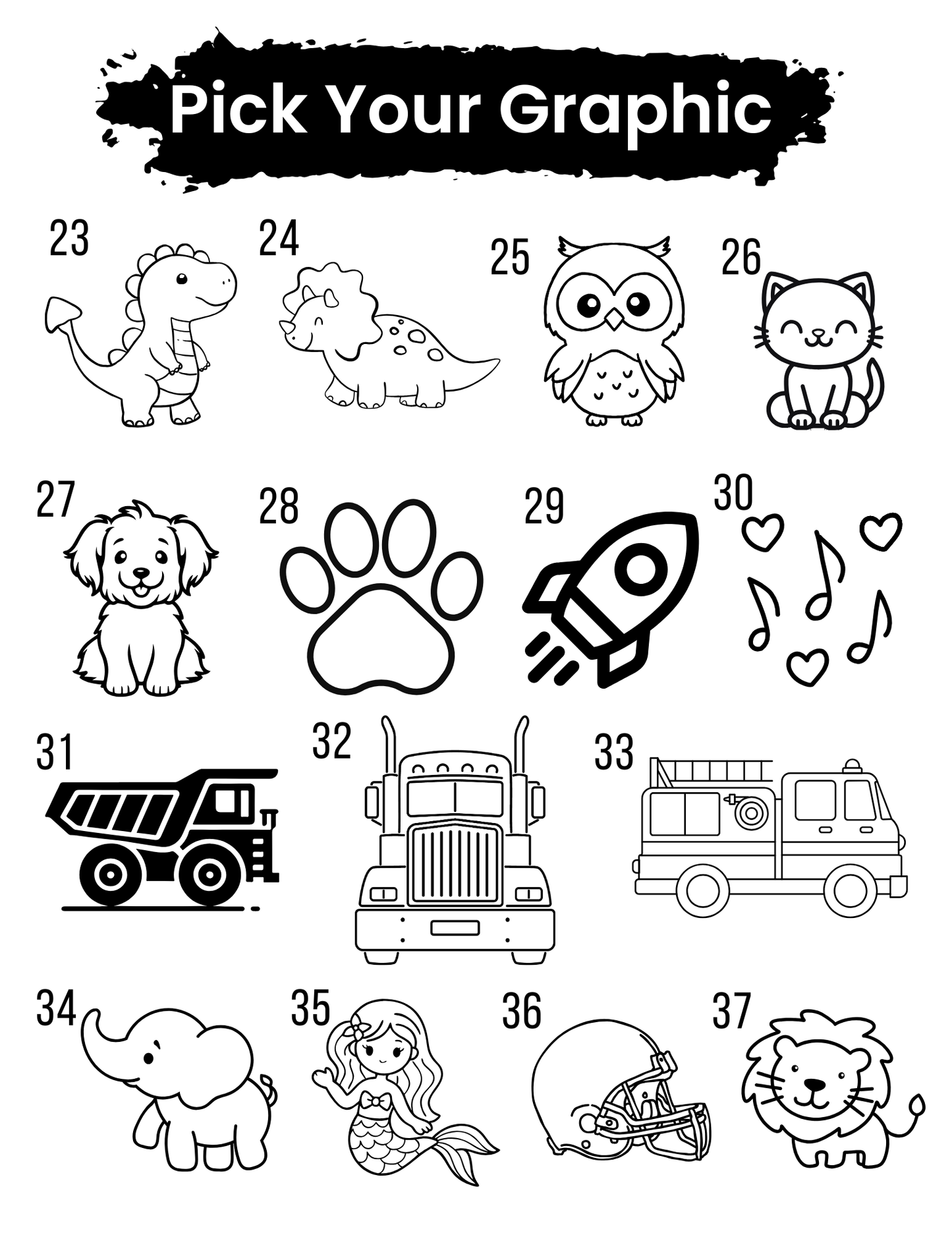 Pick Your Graphic

23 24 25 26

27 28 29 30

31 32 33

34 35 36 37